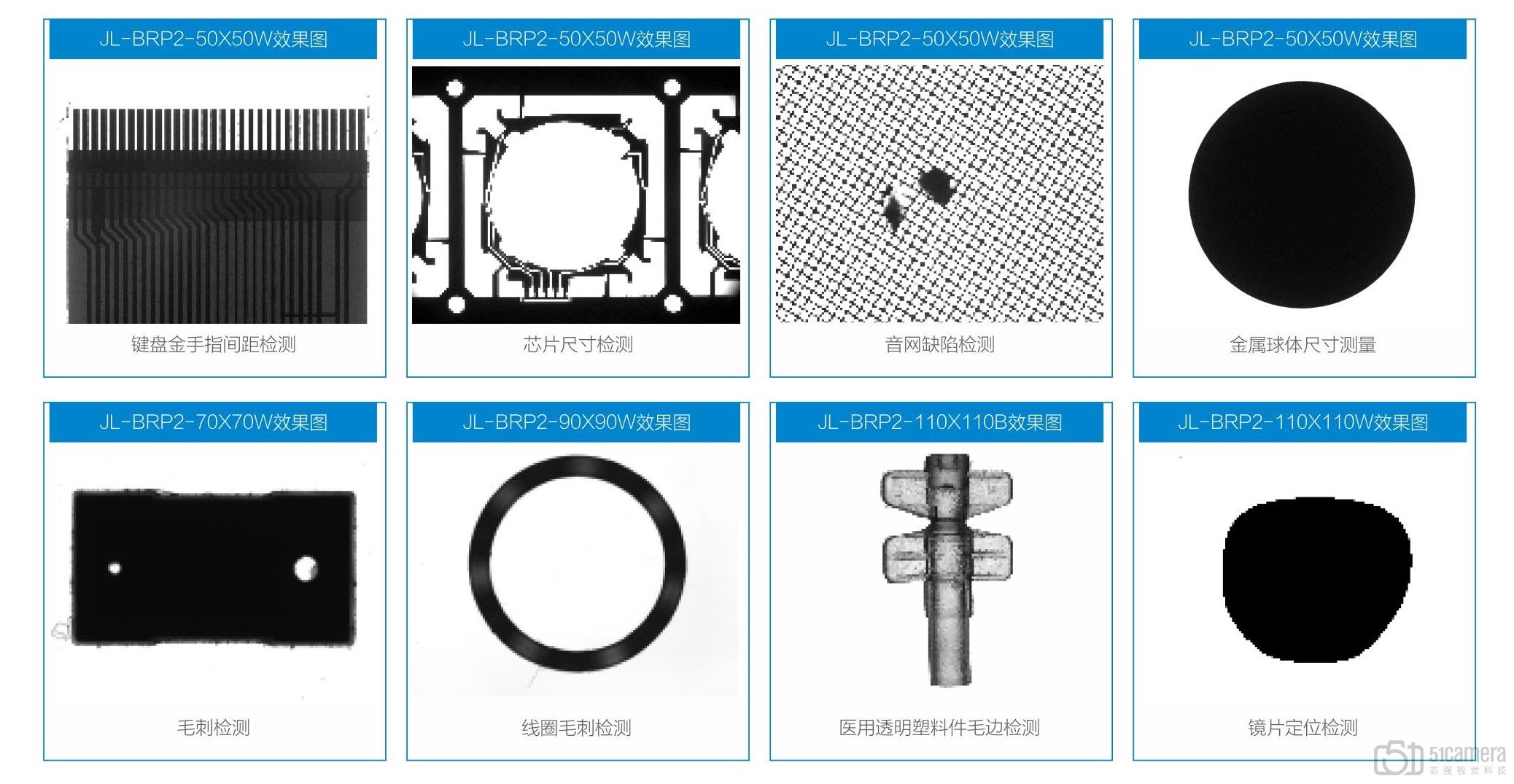 JL-BRP2-50X50W效果图

键盘金手指间距检测

JL-BRP2-50X50W效果图

芯片尺寸检测

JL-BRP2-50X50W效果图

音网缺陷检测

JL-BRP2-50X50W效果图

金属球体尺寸测量

JL-BRP2-70X70W效果图

毛刺检测

JL-BRP2-90X90W效果图

线圈毛刺检测

JL-BRP2-110X110B效果图

医用透明塑料件毛边检测

JL-BRP2-110X110W效果图

镜片定位检测

51camera
志强视觉科技