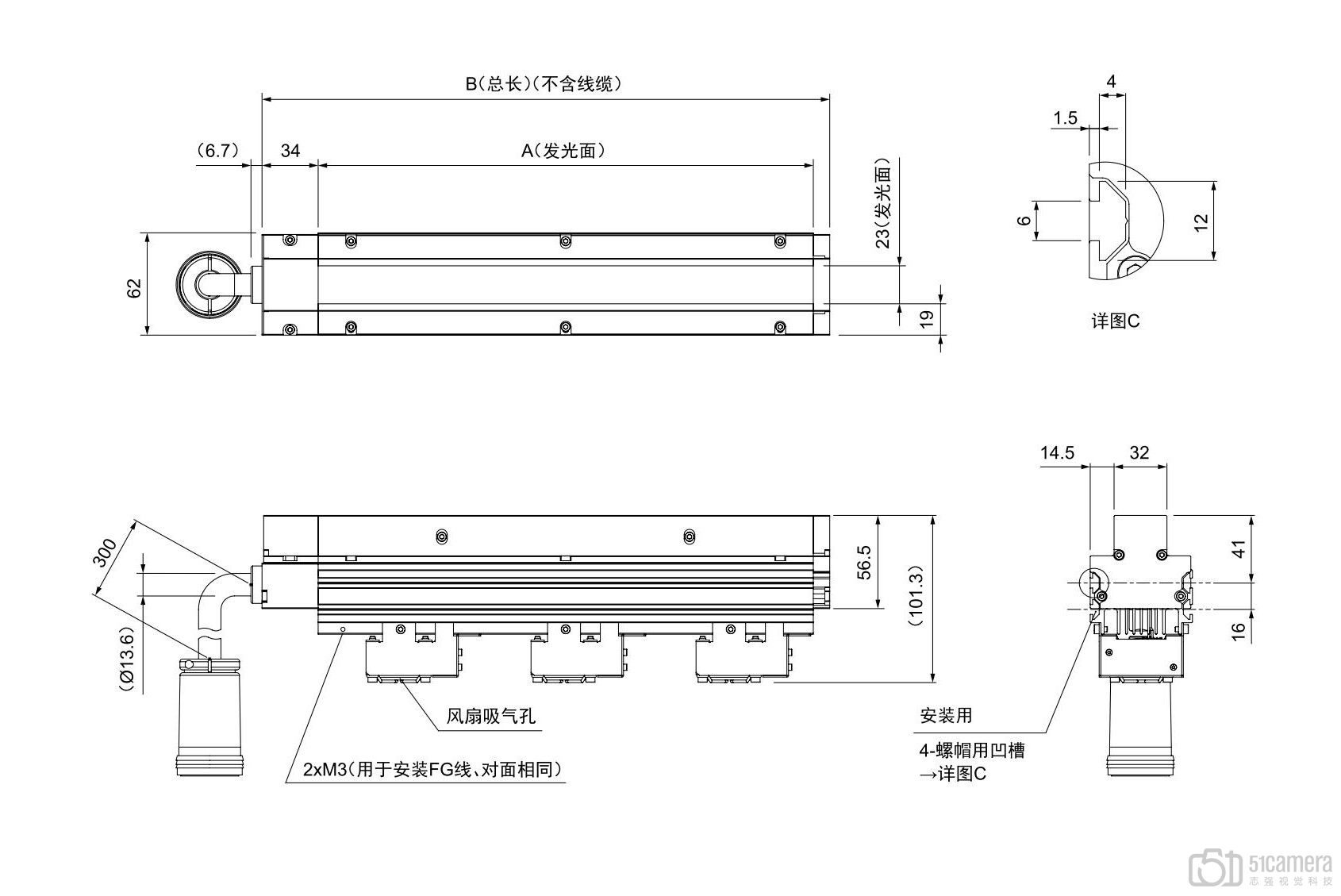 B(总长)(不含线缆)

(6.7)

34

A(发光面)

62

23(发光面)

19

4

1.5

6

12

详图C

300

(Ø13.6)

56.5

(101.3)

风扇吸气孔

2xM3(用于安装FG线、对面相同)

14.5

32

41

16

安装用

4-螺帽用凹槽

→详图C

51camera

志强视觉科技